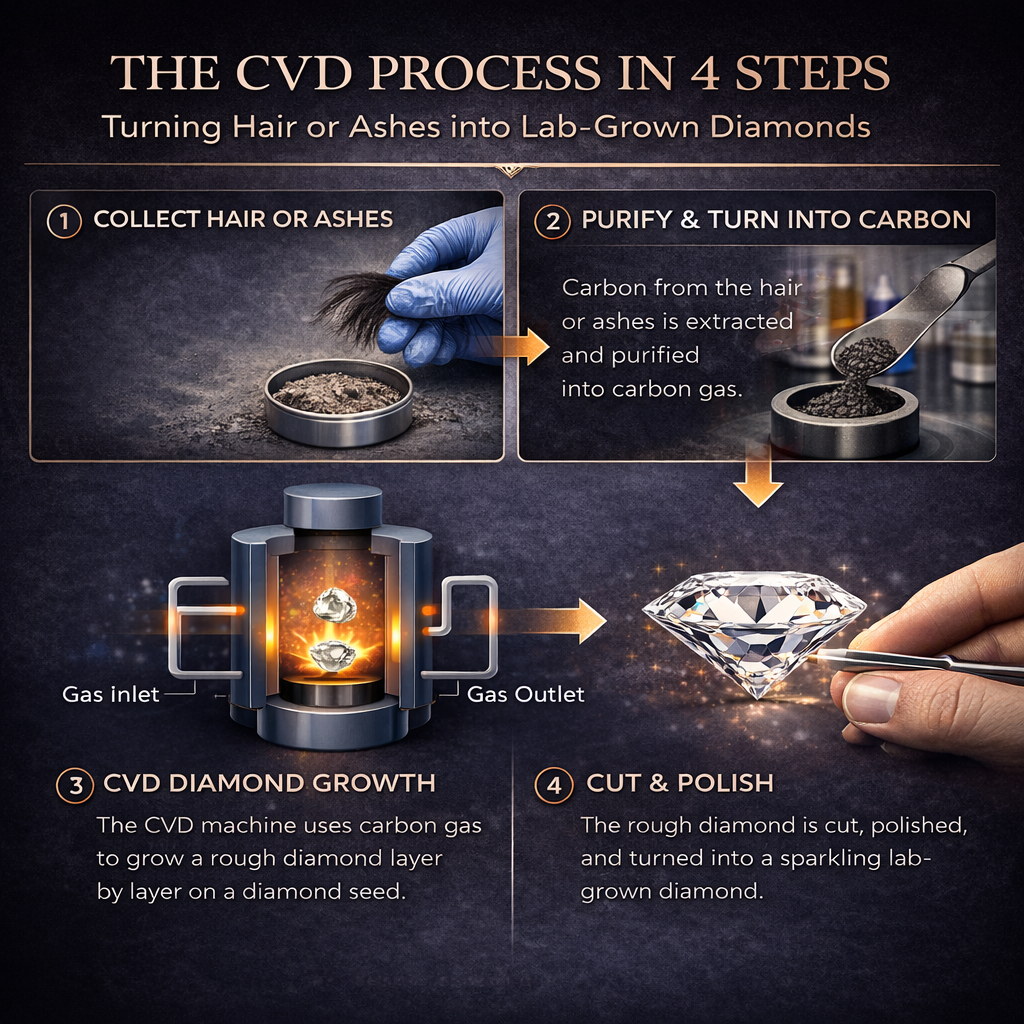 THE CVD PROCESS IN 4 STEPS

Turning Hair or Ashes into Lab-Grown Diamonds

1 COLLECT HAIR OR ASHES

2 PURIFY & TURN INTO CARBON

Carbon from the hair or ashes is extracted and purified into carbon gas.

Gas inlet

Gas Outlet

3 CVD DIAMOND GROWTH

The CVD machine uses carbon gas to grow a rough diamond layer by layer on a diamond seed.

4 CUT & POLISH

The rough diamond is cut, polished, and turned into a sparkling lab-grown diamond.