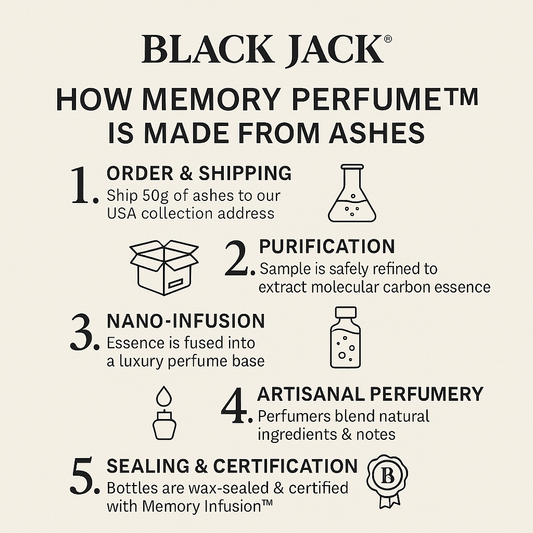 BLACK JACK®

HOW MEMORY PERFUME™ IS MADE FROM ASHES

1. ORDER & SHIPPING
Ship 50g of ashes to our USA collection address

2. PURIFICATION
Sample is safely refined to extract molecular carbon essence

3. NANO-INFUSION
Essence is fused into a luxury perfume base

4. ARTISANAL PERFUMERY
Perfumers blend natural ingredients & notes

5. SEALING & CERTIFICATION
Bottles are wax-sealed & certified with Memory Infusion™

B