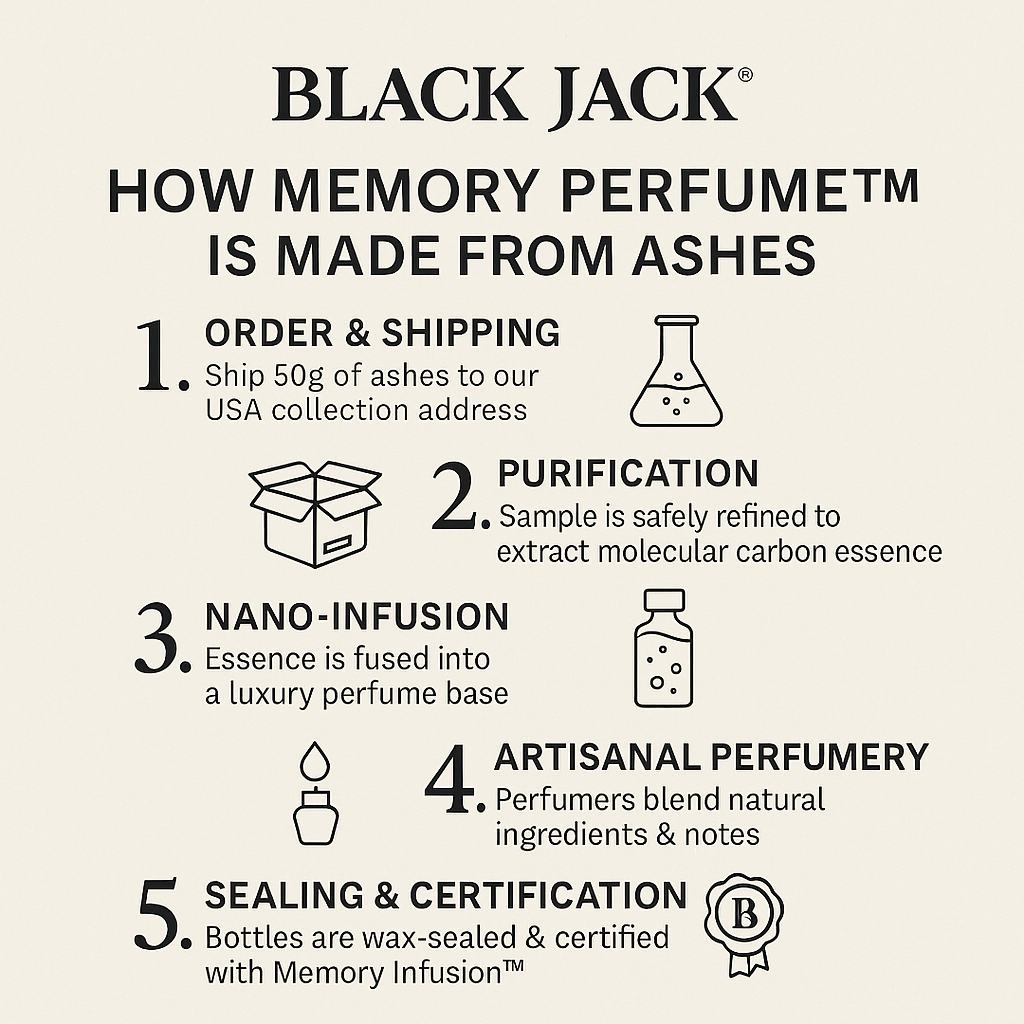 BLACK JACK®

HOW MEMORY PERFUME™ IS MADE FROM ASHES

1. ORDER & SHIPPING
Ship 50g of ashes to our USA collection address

2. PURIFICATION
Sample is safely refined to extract molecular carbon essence

3. NANO-INFUSION
Essence is fused into a luxury perfume base

4. ARTISANAL PERFUMERY
Perfumers blend natural ingredients & notes

5. SEALING & CERTIFICATION
Bottles are wax-sealed & certified with Memory Infusion™

B