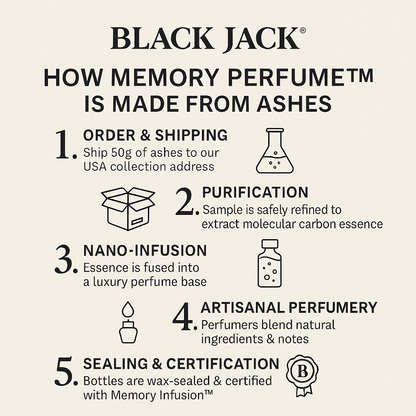 BLACK JACK®

HOW MEMORY PERFUME™ IS MADE FROM ASHES

1. ORDER & SHIPPING
Ship 50g of ashes to our USA collection address

2. PURIFICATION
Sample is safely refined to extract molecular carbon essence

3. NANO-INFUSION
Essence is fused into a luxury perfume base

4. ARTISANAL PERFUMERY
Perfumers blend natural ingredients & notes

5. SEALING & CERTIFICATION
Bottles are wax-sealed & certified with Memory Infusion™

B